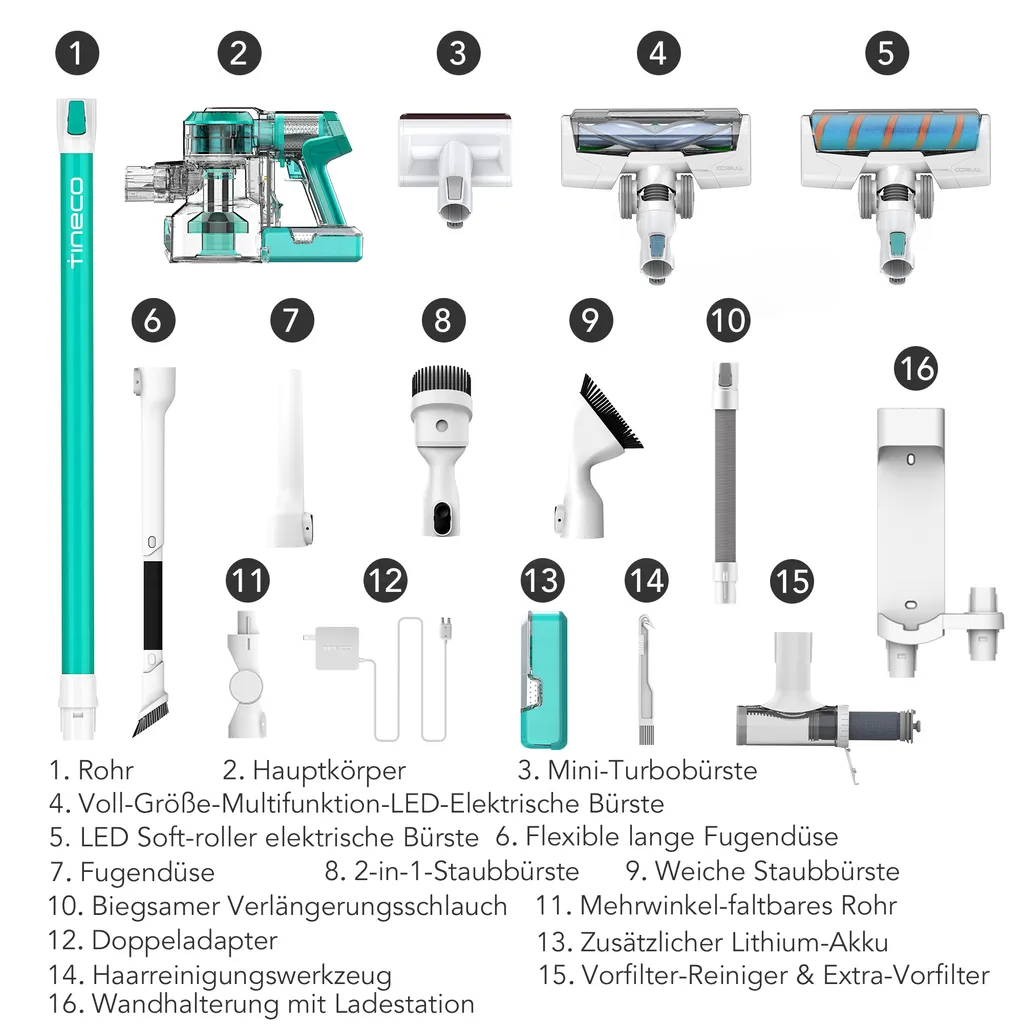 1 2 3 4 5

tineco

6 7 8 9 10

16

11 12 13 14 15

1. Rohr 2. Hauptkörper 3. Mini-Turbobürste
4. Voll-Größe-Multifunktion-LED-Elektrische Bürste
5. LED Soft-roller elektrische Bürste 6. Flexible lange Fugendüse
7. Fugendüse 8. 2-in-1-Staubbürste 9. Weiche Staubbürste
10. Biegsamer Verlängerungsschlauch 11. Mehrwinkel-faltbares Rohr
12. Doppeladapter 13. Zusätzlicher Lithium-Akku
14. Haarreinigungswerkzeug 15. Vorfilter-Reiniger & Extra-Vorfilter
16. Wandhalterung mit Ladestation